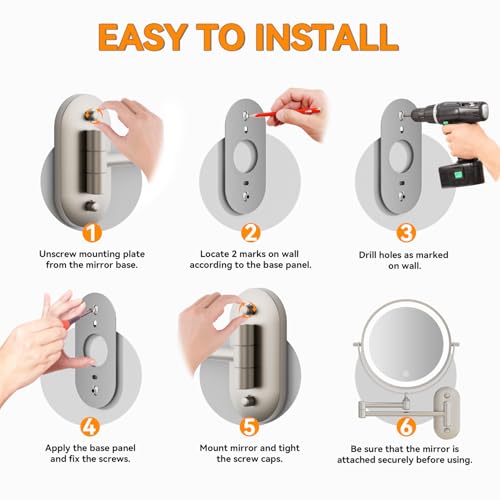 EASY TO INSTALL

1
Unscrew mounting plate from the mirror base.

2
Locate 2 marks on wall according to the base panel.

3
Drill holes as marked on wall.

4
Apply the base panel and fix the screws.

5
Mount mirror and tight the screw caps.

6
Be sure that the mirror is attached securely before using.