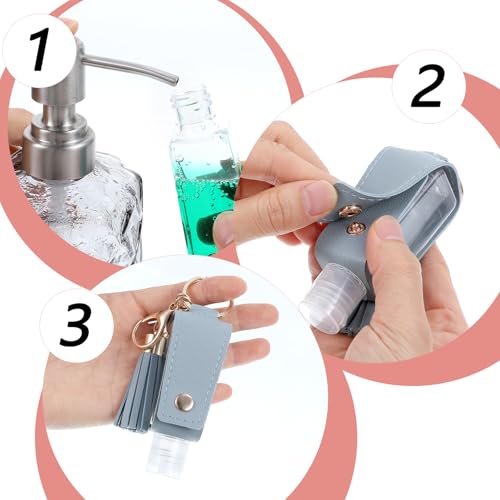 1

2

3