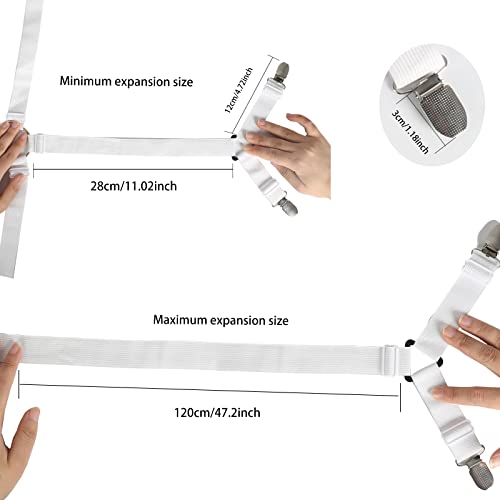 Minimum expansion size

12cm/4.72inch

3cm/1.18inch

28cm/11.02inch

Maximum expansion size

120cm/47.2inch