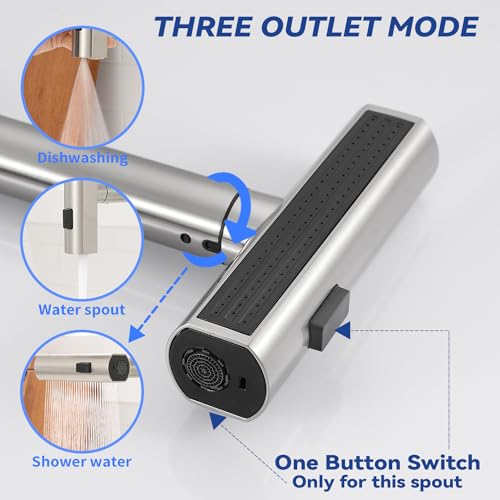 THREE OUTLET MODE

Dishwashing

Water spout

Shower water

One Button Switch
Only for this spout