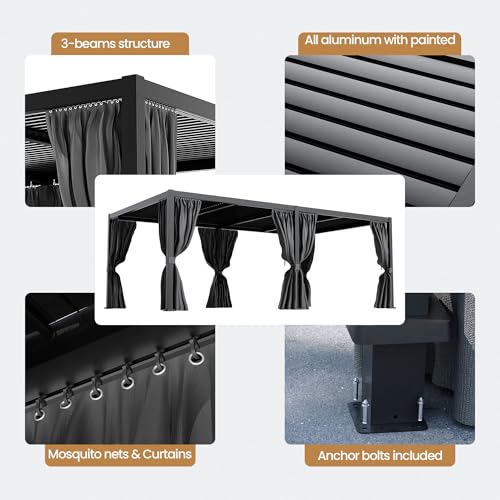 3-beams structure

All aluminum with painted

Mosquito nets & Curtains

Anchor bolts included