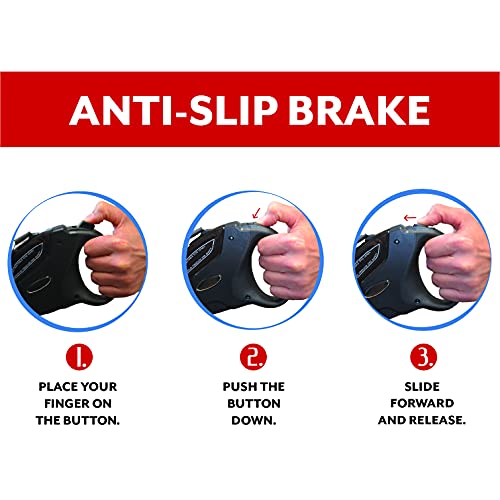 ANTI-SLIP BRAKE

1.

PLACE YOUR FINGER ON THE BUTTON.

2.

PUSH THE BUTTON DOWN.

3.

SLIDE FORWARD AND RELEASE.