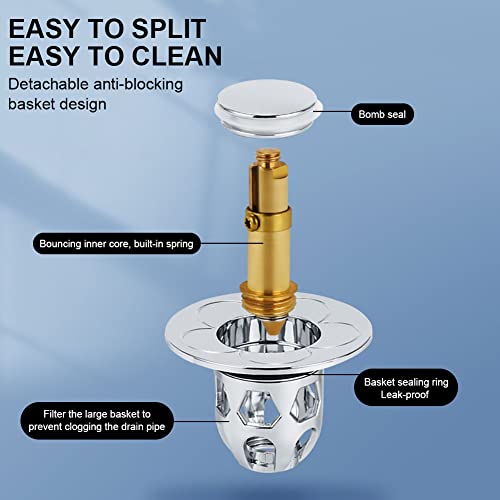 EASY TO SPLIT
EASY TO CLEAN

Detachable anti-blocking basket design

Bomb seal

Bouncing inner core, built-in spring

Basket sealing ring
Leak-proof

Filter the large basket to prevent clogging the drain pipe