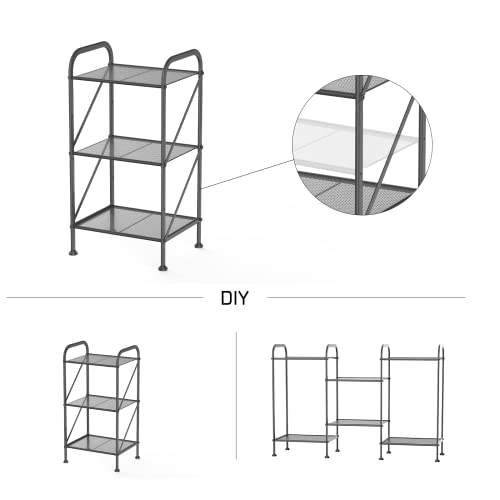 DIY