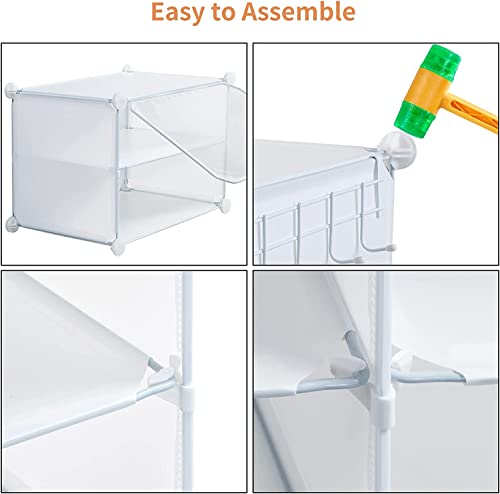 Easy to Assemble