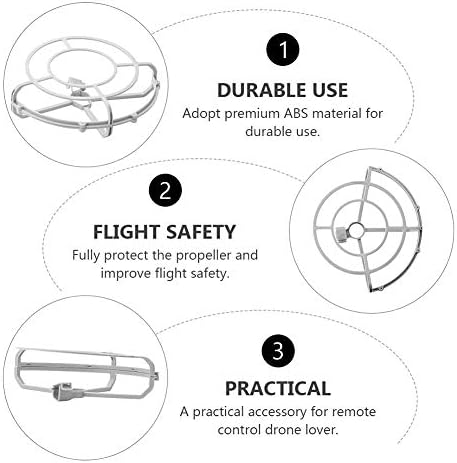 1

DURABLE USE

Adopt premium ABS material for durable use.

2

FLIGHT SAFETY

Fully protect the propeller and improve flight safety.

3

PRACTICAL

A practical accessory for remote control drone lover.