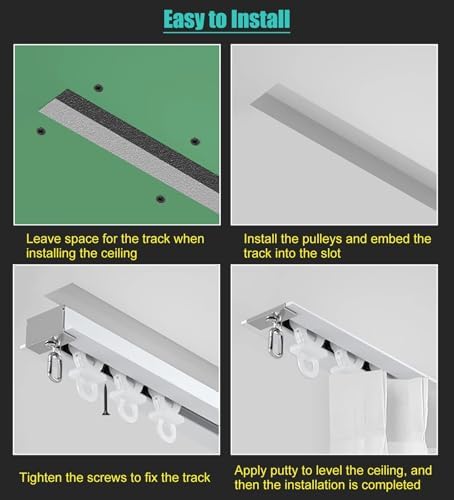 Easy to Install

Leave space for the track when installing the ceiling

Install the pulleys and embed the track into the slot

Tighten the screws to fix the track

Apply putty to level the ceiling, and then the installation is completed