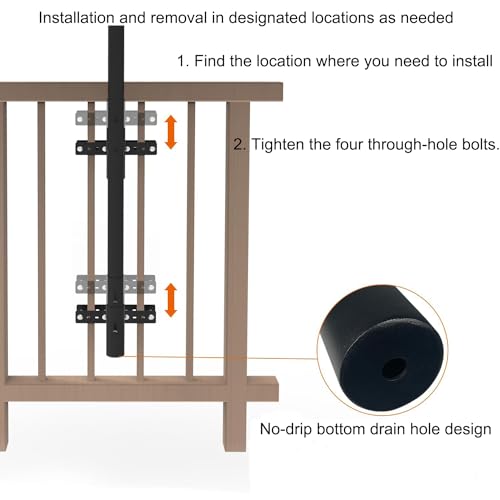 Installation and removal in designated locations as needed

1. Find the location where you need to install

2. Tighten the four through-hole bolts.

No-drip bottom drain hole design