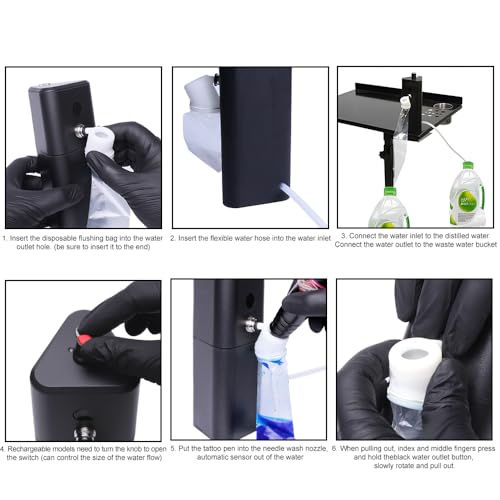 1. Insert the disposable flushing bag into the water outlet hole. (be sure to insert it to the end)

2. Insert the flexible water hose into the water inlet

3. Connect the water inlet to the distilled water. Connect the water outlet to the waste water bucket

4. Rechargeable models need to turn the knob to open the switch (can control the size of the water flow)

5. Put the tattoo pen into the needle wash nozzle, automatic sensor out of the water

6. When pulling out, index and middle fingers press and hold theblack water outlet button, slowly rotate and pull out.