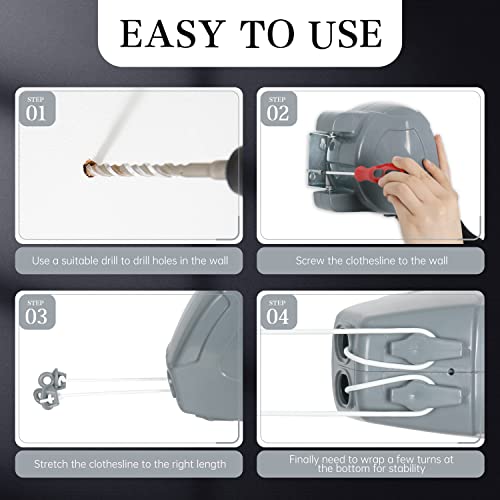 EASY TO USE

STEP
01

Use a suitable drill to drill holes in the wall

STEP
02

Screw the clothesline to the wall

STEP
03

Stretch the clothesline to the right length

STEP
04

Finally need to wrap a few turns at the bottom for stability