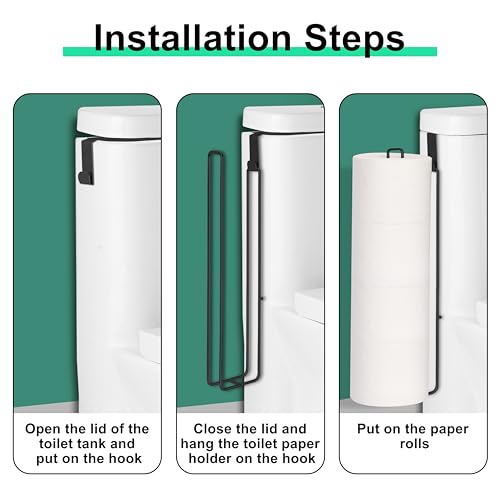 Installation Steps

Open the lid of the toilet tank and put on the hook

Close the lid and hang the toilet paper holder on the hook

Put on the paper rolls