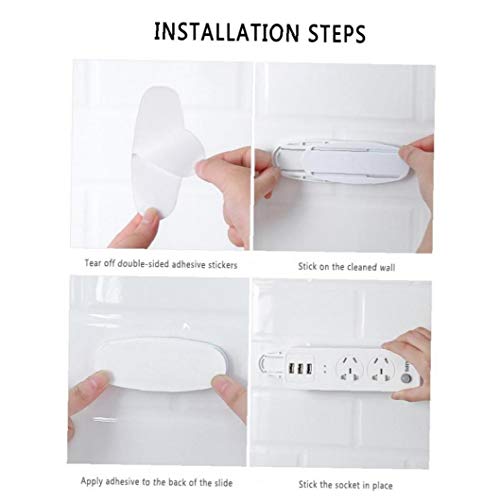 INSTALLATION STEPS

Tear off double-sided adhesive stickers

Stick on the cleaned wall

Apply adhesive to the back of the slide

Stick the socket in place