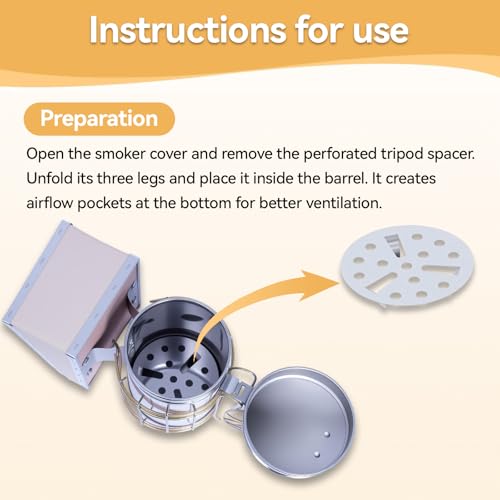 Instructions for use

Preparation

Open the smoker cover and remove the perforated tripod spacer. Unfold its three legs and place it inside the barrel. It creates airflow pockets at the bottom for better ventilation.