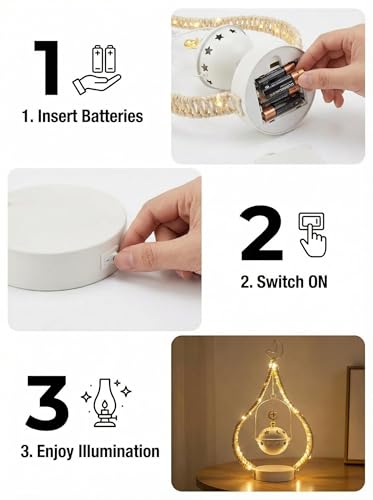 1

1. Insert Batteries

2

2. Switch ON

3

3. Enjoy Illumination