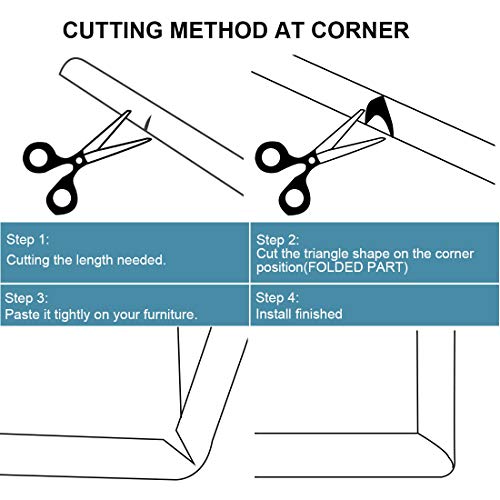 CUTTING METHOD AT CORNER

Step 1:
Cutting the length needed.

Step 2:
Cut the triangle shape on the corner position(FOLDED PART)

Step 3:
Paste it tightly on your furniture.

Step 4:
Install finished