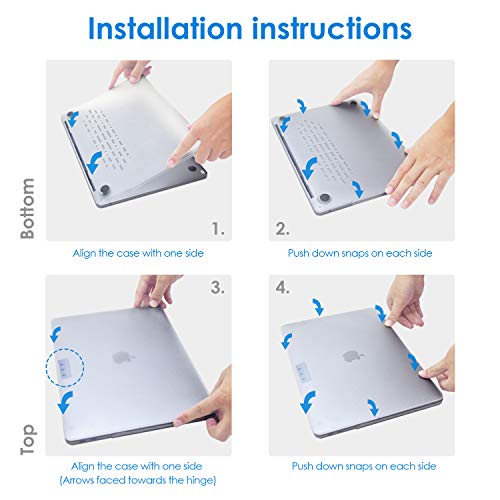 Installation instructions

Bottom

1.

Align the case with one side

2.

Push down snaps on each side

Top

3.

Align the case with one side
(Arrows faced towards the hinge)

4.

Push down snaps on each side