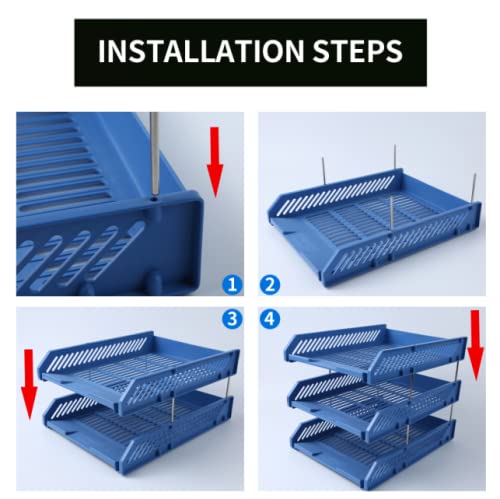 INSTALLATION STEPS

1

2

3

4