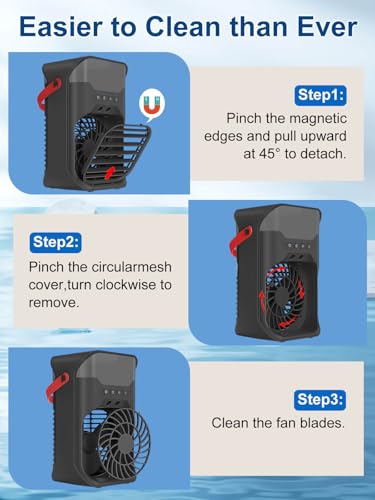 Easier to Clean than Ever

Step1:

Pinch the magnetic edges and pull upward at 45° to detach.

Step2:

Pinch the circularmesh cover,turn clockwise to remove.

Step3:

Clean the fan blades.