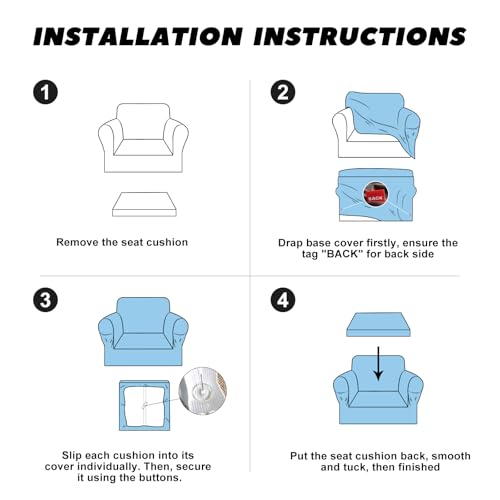 INSTALLATION INSTRUCTIONS

1

Remove the seat cushion

2

BACK

Drap base cover firstly, ensure the tag "BACK" for back side

3

Slip each cushion into its cover individually. Then, secure it using the buttons.

4

Put the seat cushion back, smooth and tuck, then finished