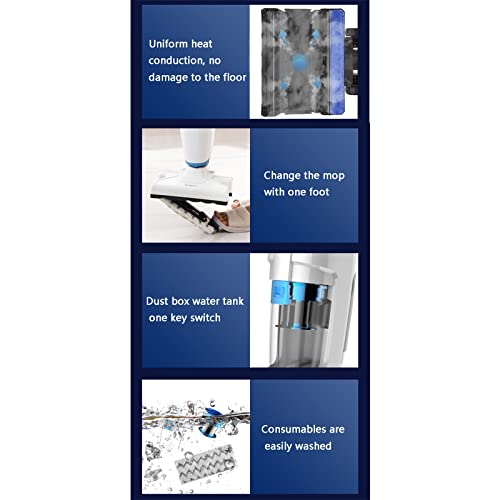 Uniform heat conduction, no damage to the floor

Change the mop with one foot

Dust box water tank one key switch

Consumables are easily washed