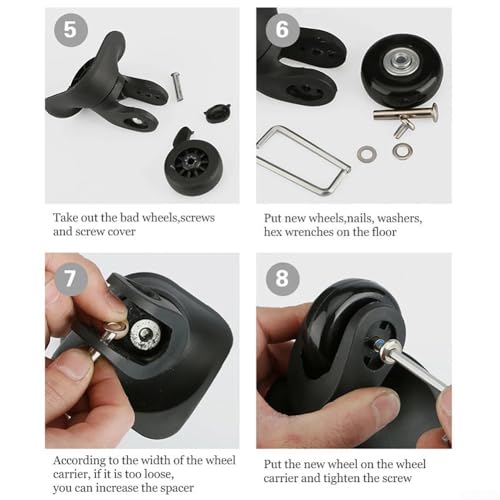 5

Take out the bad wheels,screws and screw cover

6

Put new wheels,nails, washers, hex wrenches on the floor

7

According to the width of the wheel carrier, if it is too loose, you can increase the spacer

8

Put the new wheel on the wheel carrier and tighten the screw