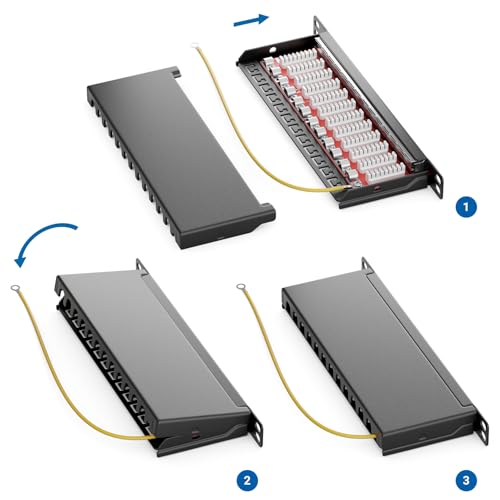 1

2

3