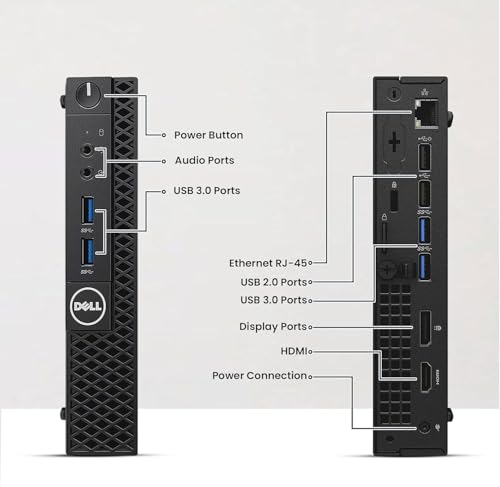 Power Button
Audio Ports
USB 3.0 Ports

DELL

Ethernet RJ-45
USB 2.0 Ports
USB 3.0 Ports
Display Ports
HDMI
Power Connection

HDMI