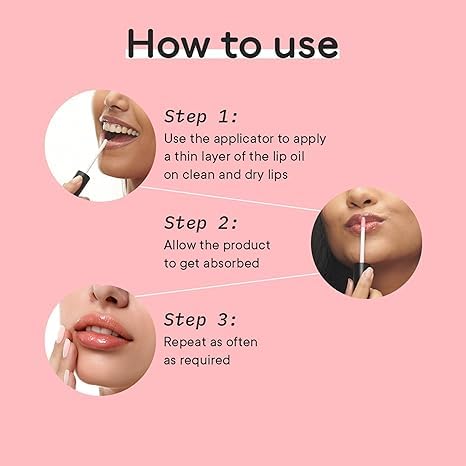 How to use

Step 1:
Use the applicator to apply a thin layer of the lip oil on clean and dry lips

Step 2:
Allow the product to get absorbed

Step 3:
Repeat as often as required