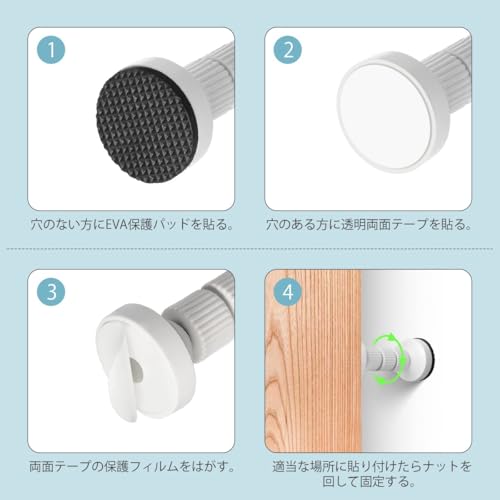 1

穴のない方にEVA保護パッドを貼る。

2

穴のある方に透明両面テープを貼る。

3

両面テープの保護フィルムをはがす。

4

適当な場所に貼り付けたらナットを回して固定する。