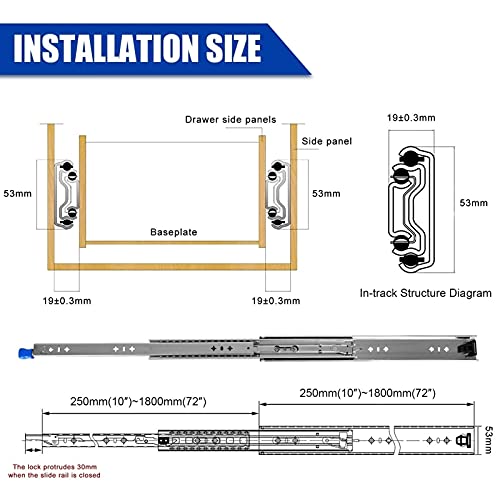 INSTALLATION SIZE

Drawer side panels

Side panel

53mm

53mm

Baseplate

19±0.3mm

19±0.3mm

19±0.3mm

53mm

In-track Structure Diagram

250mm(10")~1800mm(72")

250mm(10")~1800mm(72")

53mm

The lock protrudes 30mm when the slide rail is closed