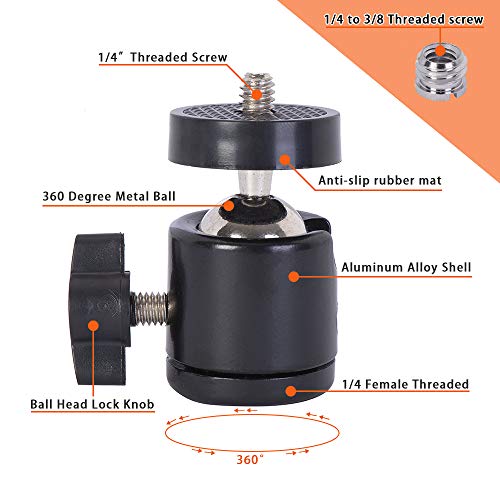 1/4 to 3/8 Threaded screw

1/4" Threaded Screw

Anti-slip rubber mat

360 Degree Metal Ball

Aluminum Alloy Shell

1/4 Female Threaded

Ball Head Lock Knob

360°