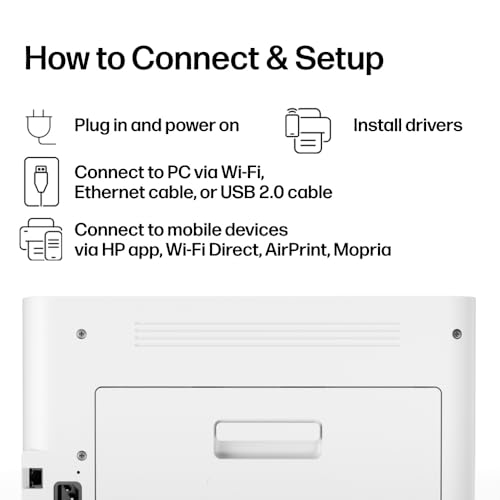 How to Connect & Setup

Plug in and power on

Install drivers

Connect to PC via Wi-Fi, Ethernet cable, or USB 2.0 cable

Connect to mobile devices via HP app, Wi-Fi Direct, AirPrint, Mopria