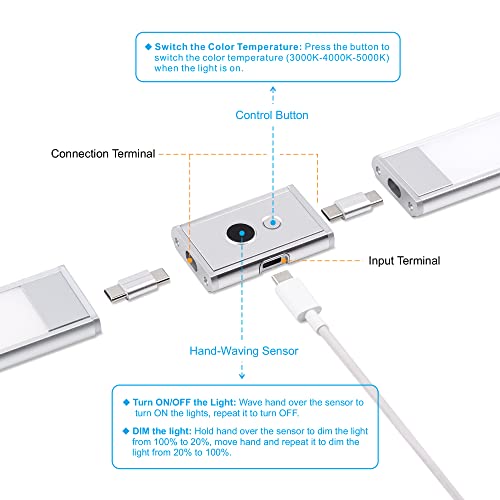 ◆ Switch the Color Temperature: Press the button to switch the color temperature (3000K-4000K-5000K) when the light is on.

Control Button

Connection Terminal

Input Terminal

Hand-Waving Sensor

◆ Turn ON/OFF the Light: Wave hand over the sensor to turn ON the lights, repeat it to turn OFF.

◆ DIM the light: Hold hand over the sensor to dim the light from 100% to 20%, move hand and repeat it to dim the light from 20% to 100%.