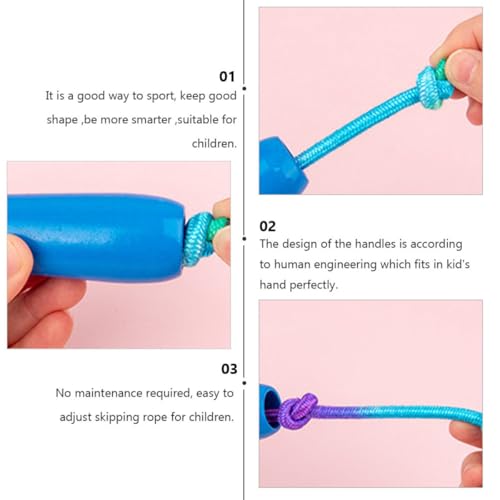 01
It is a good way to sport, keep good shape ,be more smarter ,suitable for children.

02
The design of the handles is according to human engineering which fits in kid's hand perfectly.

03
No maintenance required, easy to adjust skipping rope for children.