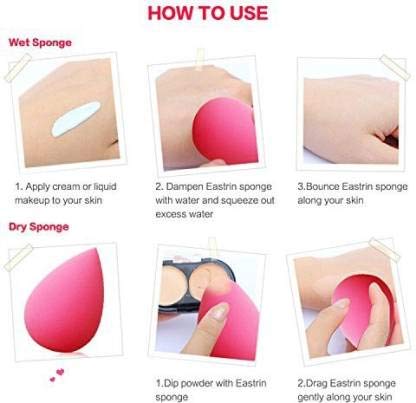 HOW TO USE

Wet Sponge

1. Apply cream or liquid makeup to your skin

2. Dampen Eastrin sponge with water and squeeze out excess water

3.Bounce Eastrin sponge along your skin

Dry Sponge

1.Dip powder with Eastrin sponge

2.Drag Eastrin sponge gently along your skin