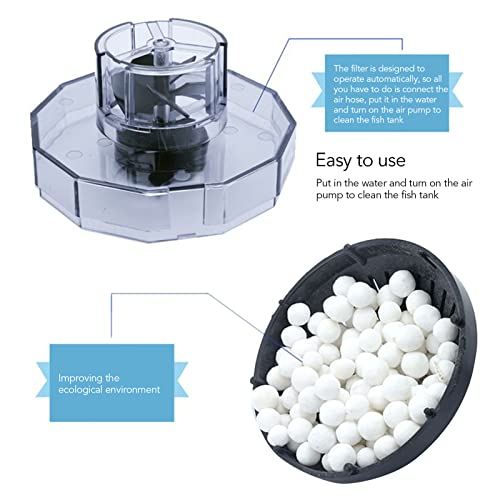 The filter is designed to operate automatically, so all you have to do is connect the air hose, put it in the water and turn on the air pump to clean the fish tank

Easy to use

Put in the water and turn on the air pump to clean the fish tank

Improving the ecological environment