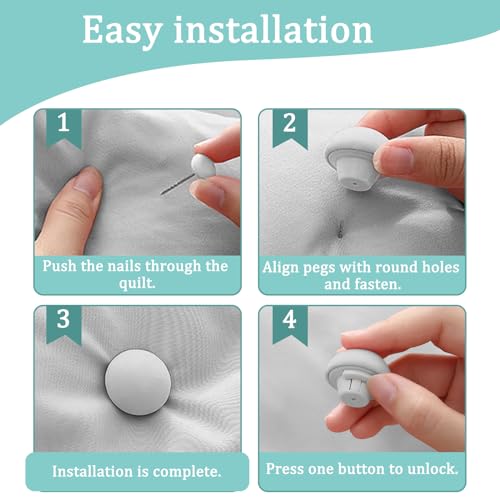 Easy installation

1

Push the nails through the quilt.

2

Align pegs with round holes and fasten.

3

Installation is complete.

4

Press one button to unlock.