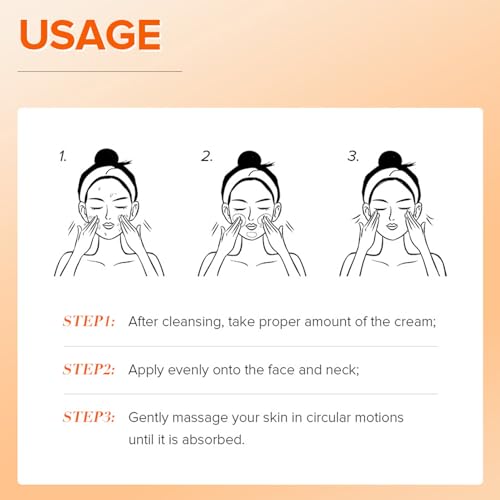 USAGE

1.

2.

3.

STEP1: After cleansing, take proper amount of the cream;

STEP2: Apply evenly onto the face and neck;

STEP3: Gently massage your skin in circular motions until it is absorbed.