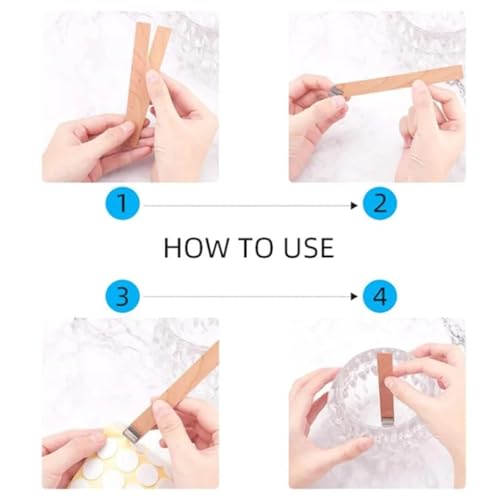 1

2

HOW TO USE

3

4