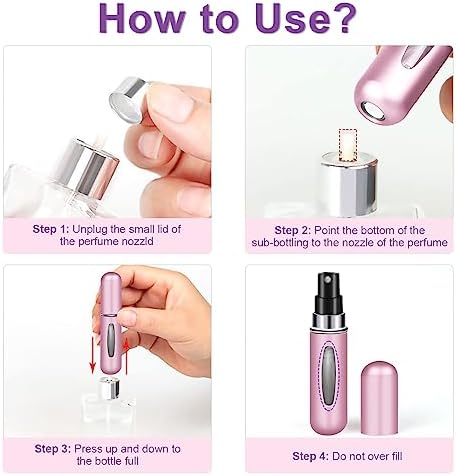 How to Use?

Step 1: Unplug the small lid of the perfume nozzld

Step 2: Point the bottom of the sub-bottling to the nozzle of the perfume

Step 3: Press up and down to the bottle full

Step 4: Do not over fill