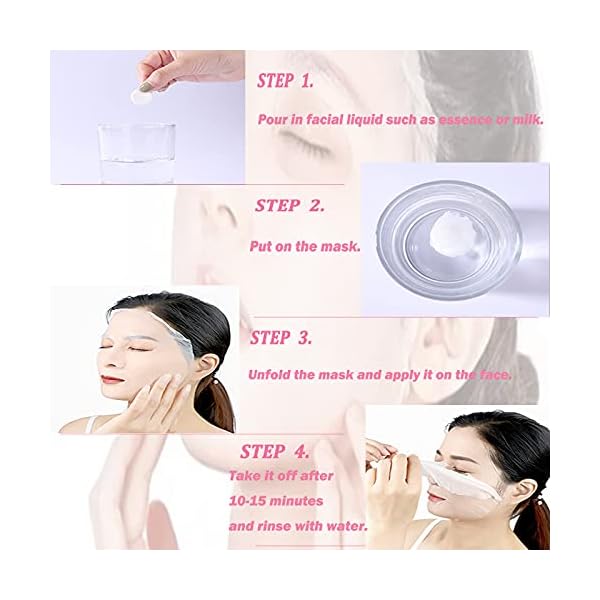 STEP 1.

Pour in facial liquid such as essence or milk.

STEP 2.

Put on the mask.

STEP 3.

Unfold the mask and apply it on the face.

STEP 4.

Take it off after 10-15 minutes and rinse with water.