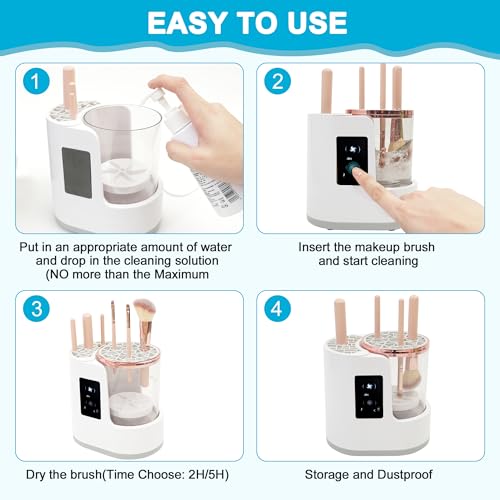 EASY TO USE

1

Put in an appropriate amount of water and drop in the cleaning solution (NO more than the Maximum

2

Insert the makeup brush and start cleaning

3

Dry the brush(Time Choose: 2H/5H)

4

Storage and Dustproof