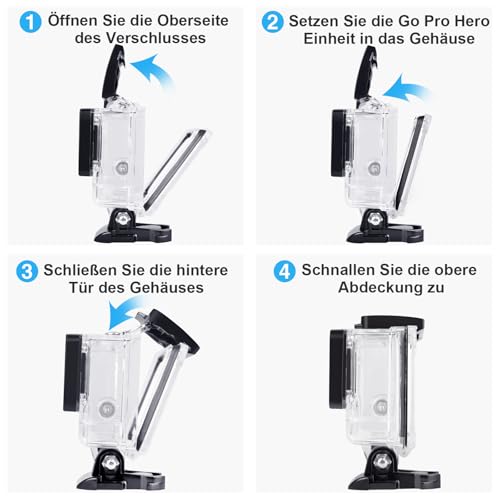 1 Öffnen Sie die Oberseite des Verschlusses

2 Setzen Sie die Go Pro Hero Einheit in das Gehäuse

3 Schließen Sie die hintere Tür des Gehäuses

4 Schnallen Sie die obere Abdeckung zu