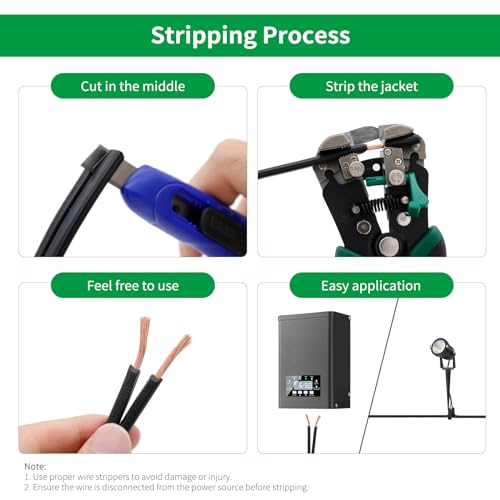 Stripping Process

Cut in the middle

Strip the jacket

Feel free to use

Easy application

Note:
1. Use proper wire strippers to avoid damage or injury.
2. Ensure the wire is disconnected from the power source before stripping.