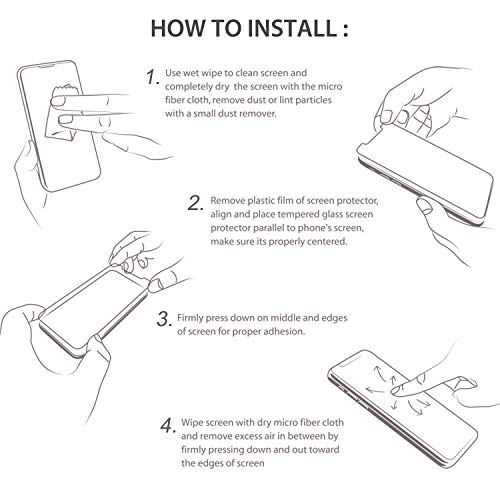 HOW TO INSTALL :

1. Use wet wipe to clean screen and completely dry the screen with the micro fiber cloth, remove dust or lint particles with a small dust remover.

2. Remove plastic film of screen protector, align and place tempered glass screen protector parallel to phone's screen, make sure its properly centered.

3. Firmly press down on middle and edges of screen for proper adhesion.

4. Wipe screen with dry micro fiber cloth and remove excess air in between by firmly pressing down and out toward the edges of screen