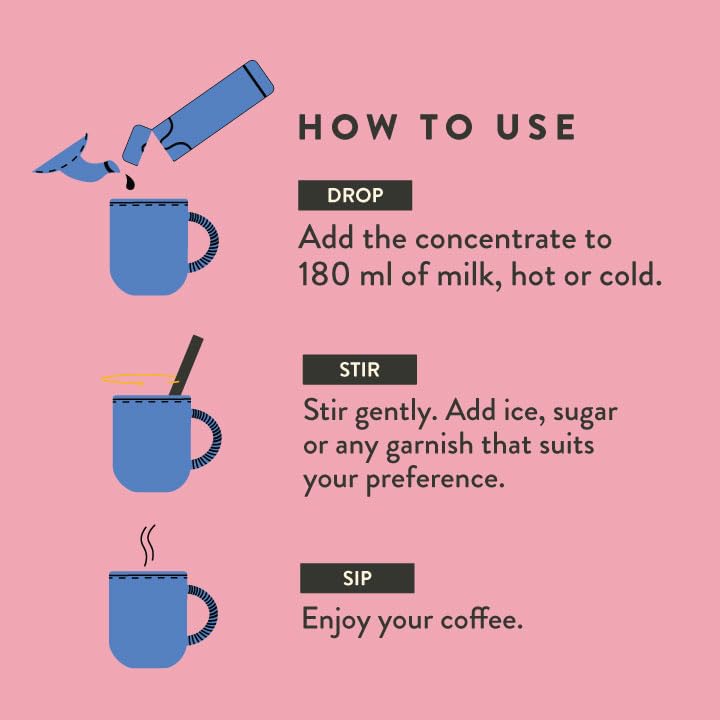 HOW TO USE

DROP

Add the concentrate to 180 ml of milk, hot or cold.

STIR

Stir gently. Add ice, sugar or any garnish that suits your preference.

SIP

Enjoy your coffee.