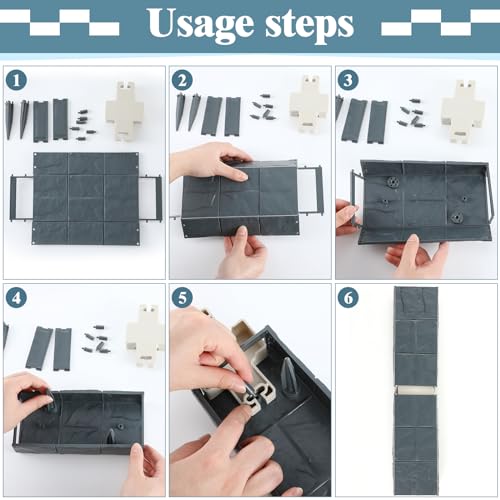 Usage steps

1

2

3

4

5

6