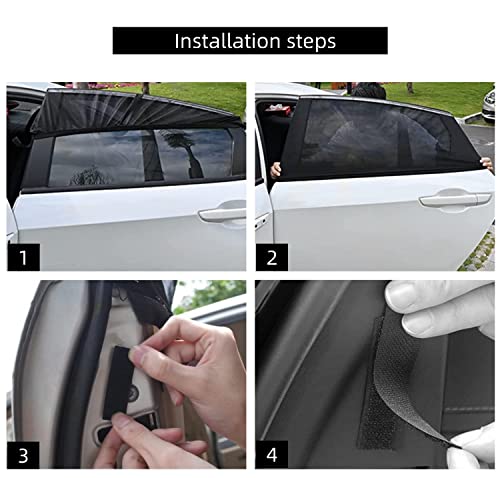 Installation steps

1

2

3

4