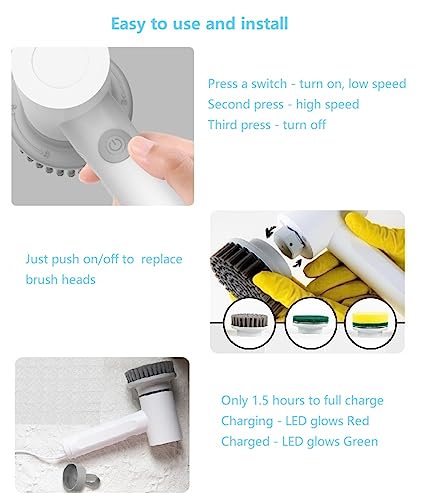 Easy to use and install

Press a switch - turn on, low speed
Second press - high speed
Third press - turn off

Just push on/off to replace brush heads

Only 1.5 hours to full charge
Charging - LED glows Red
Charged - LED glows Green