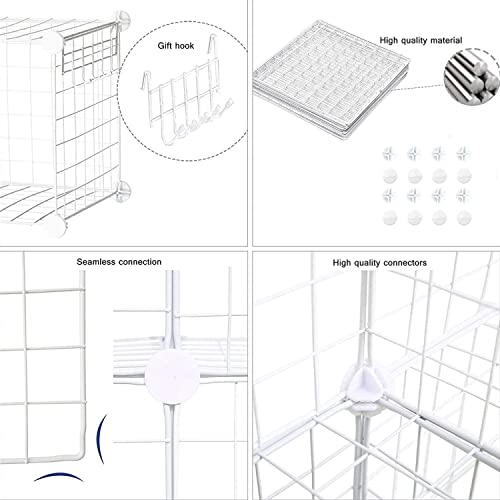 Gift hook

High quality material

Seamless connection

High quality connectors